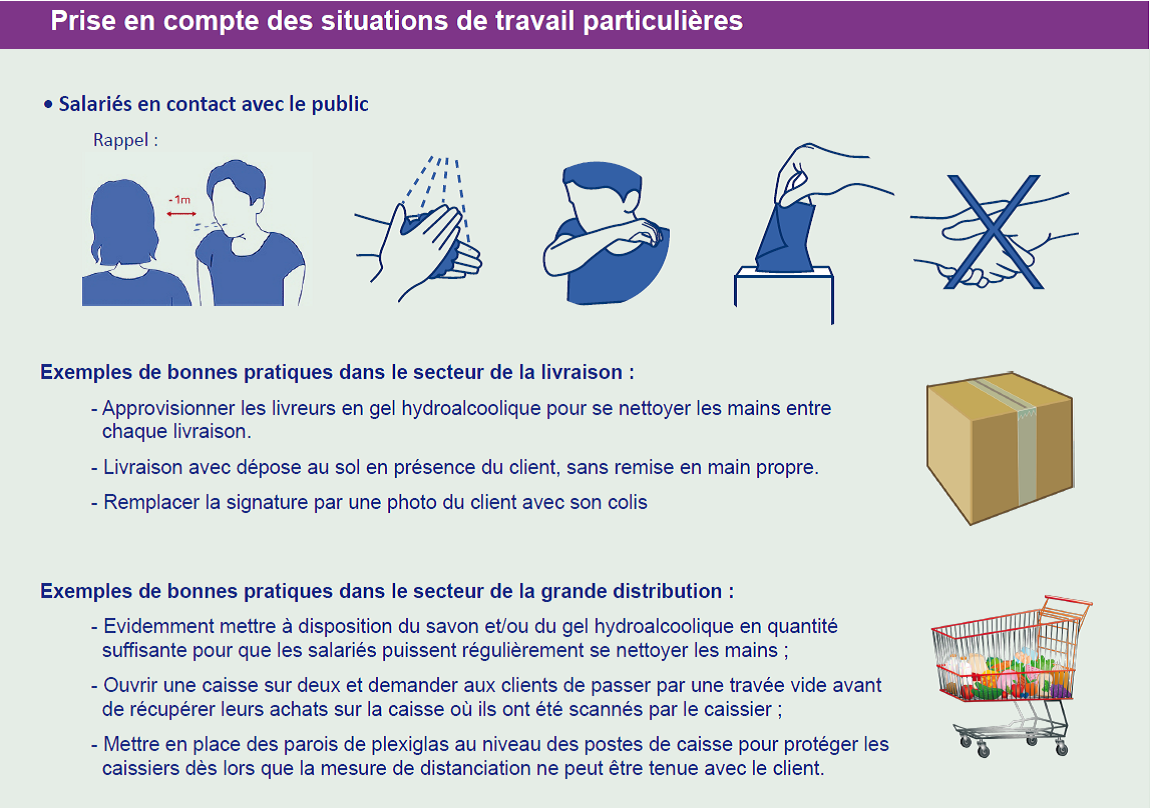 Prise en compte des situations de travail particulières

• Salariés en contact avec le public

Rappel :

-1m

Exemples de bonnes pratiques dans le secteur de la livraison :

- Approvisionner les livreurs en gel hydroalcoolique pour se nettoyer les mains entre chaque livraison.

- Livraison avec dépose au sol en présence du client, sans remise en main propre.

- Remplacer la signature par une photo du client avec son colis

Exemples de bonnes pratiques dans le secteur de la grande distribution :

- Evidemment mettre à disposition du savon et/ou du gel hydroalcoolique en quantité suffisante pour que les salariés puissent régulièrement se nettoyer les mains ;

- Ouvrir une caisse sur deux et demander aux clients de passer par une travée vide avant de récupérer leurs achats sur la caisse où ils ont été scannés par le caissier ;

- Mettre en place des parois de plexiglas au niveau des postes de caisse pour protéger les caissiers dès lors que la mesure de distanciation ne peut être tenue avec le client.